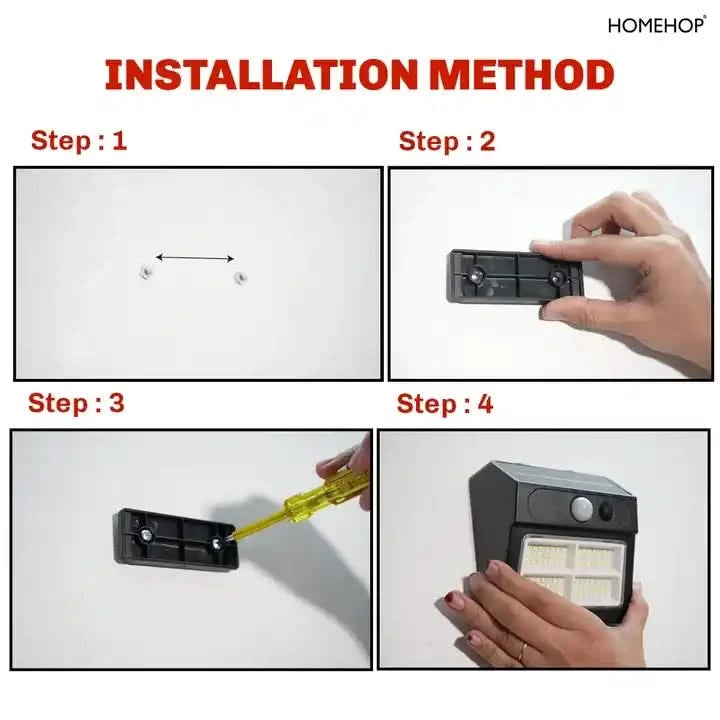 HOMEHOP®

INSTALLATION METHOD

Step : 1

Step : 2

Step : 3

Step : 4