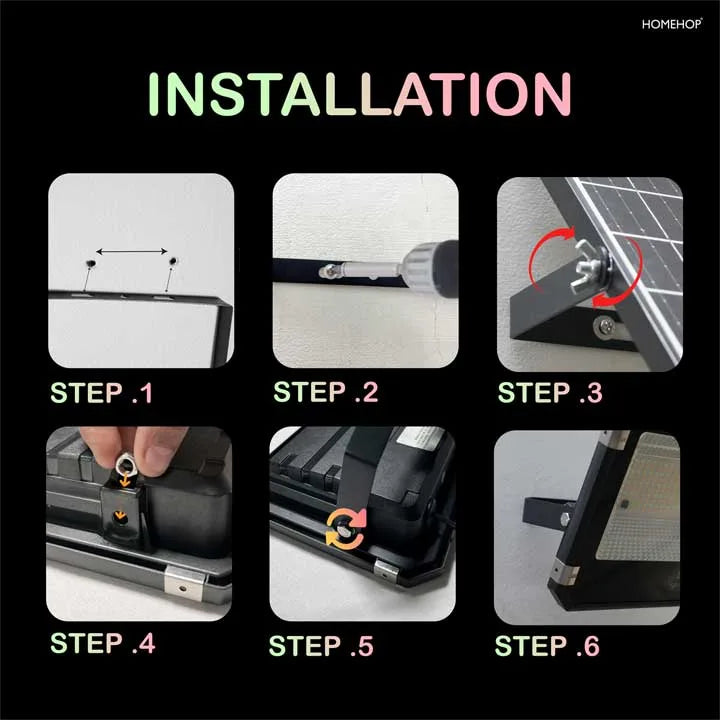 HOMEHOP

INSTALLATION

STEP .1

STEP .2

STEP .3

STEP .4

STEP .5

STEP .6