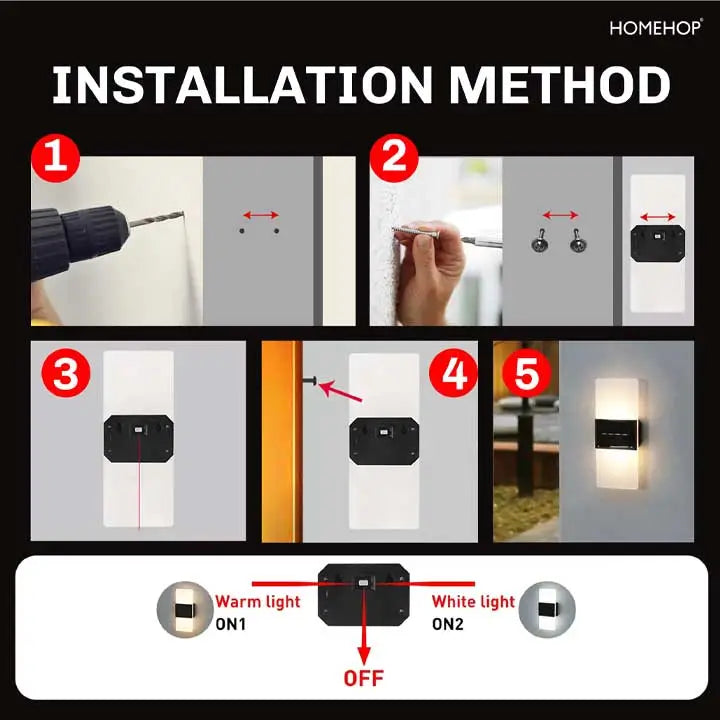 HOMEHOP®

INSTALLATION METHOD

1

2

3

4

5

Warm light
ON1

White light
ON2

OFF