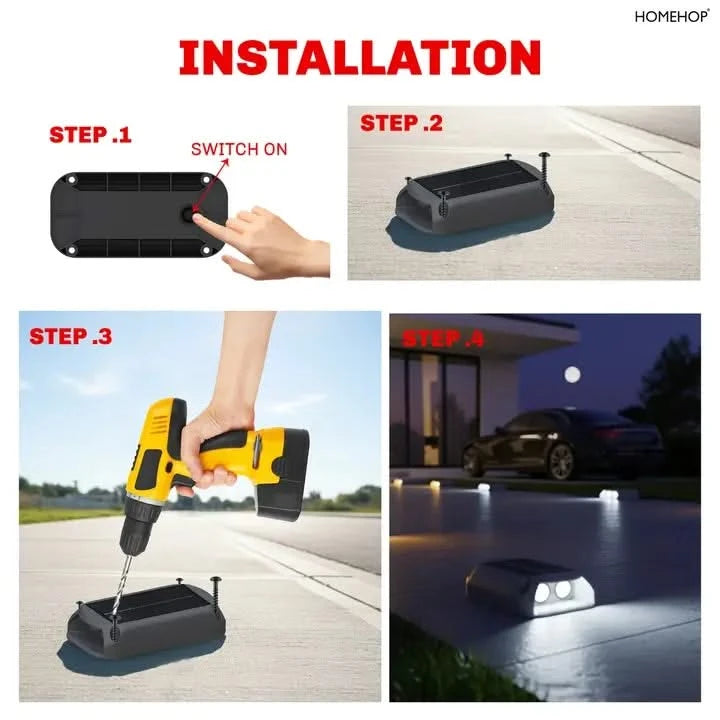 HOMEHOP®

INSTALLATION

STEP .1

SWITCH ON

STEP .2

STEP .3

STEP .4