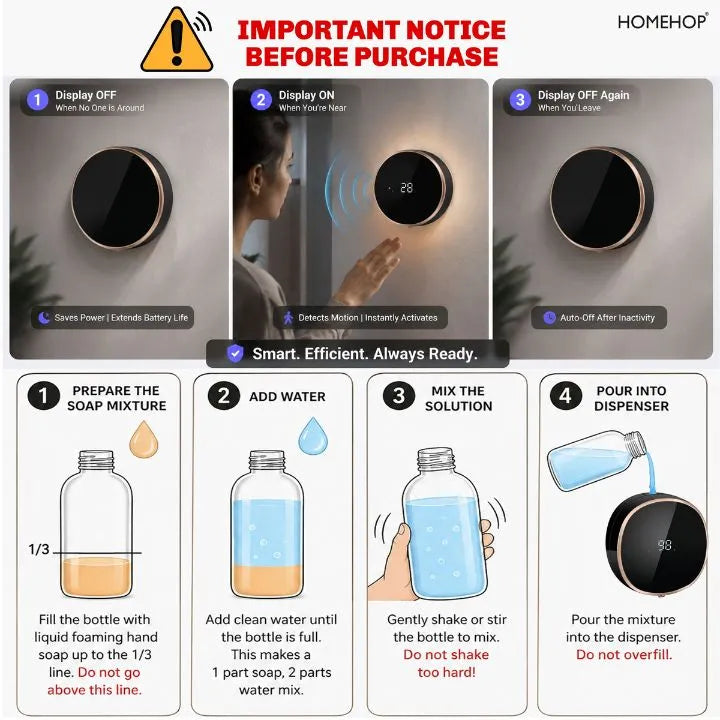 IMPORTANT NOTICE BEFORE PURCHASE

HOMEHOP®

1 Display OFF
When No One is Around

Saves Power | Extends Battery Life

2 Display ON
When You're Near

28

Detects Motion | Instantly Activates

3 Display OFF Again
When You Leave

Auto-Off After Inactivity

Smart. Efficient. Always Ready.

1 PREPARE THE SOAP MIXTURE

1/3

Fill the bottle with liquid foaming hand soap up to the 1/3 line. Do not go above this line.

2 ADD WATER

Add clean water until the bottle is full. This makes a 1 part soap, 2 parts water mix.

3 MIX THE SOLUTION

Gently shake or stir the bottle to mix. Do not shake too hard!

4 POUR INTO DISPENSER

98

Pour the mixture into the dispenser. Do not overfill.