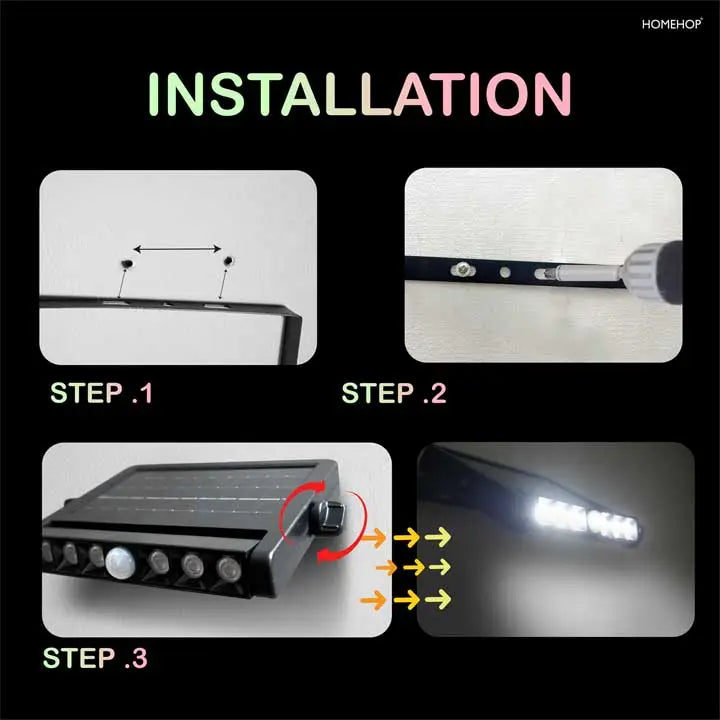 HOMEHOP

INSTALLATION

STEP .1

STEP .2

STEP .3