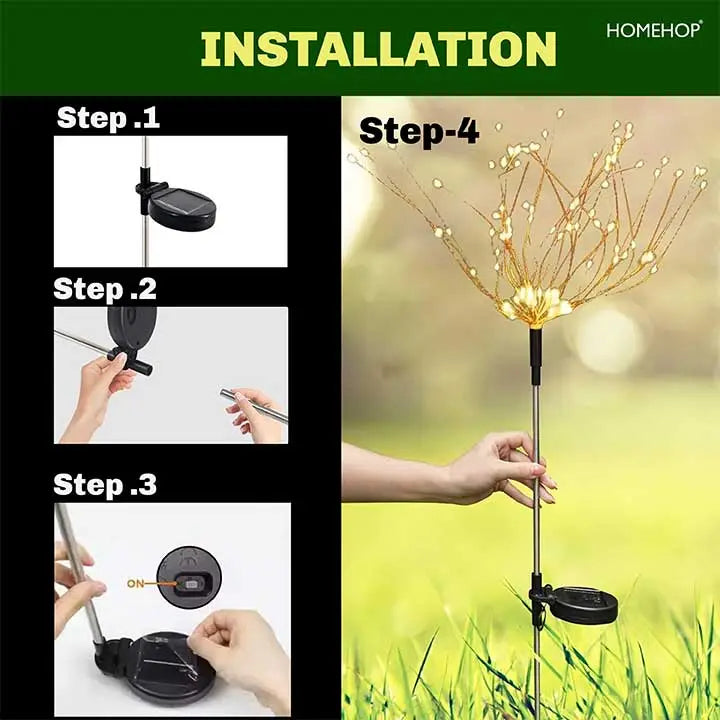 INSTALLATION

HOMEHOP®

Step .1

Step .2

Step .3

ON

Step-4