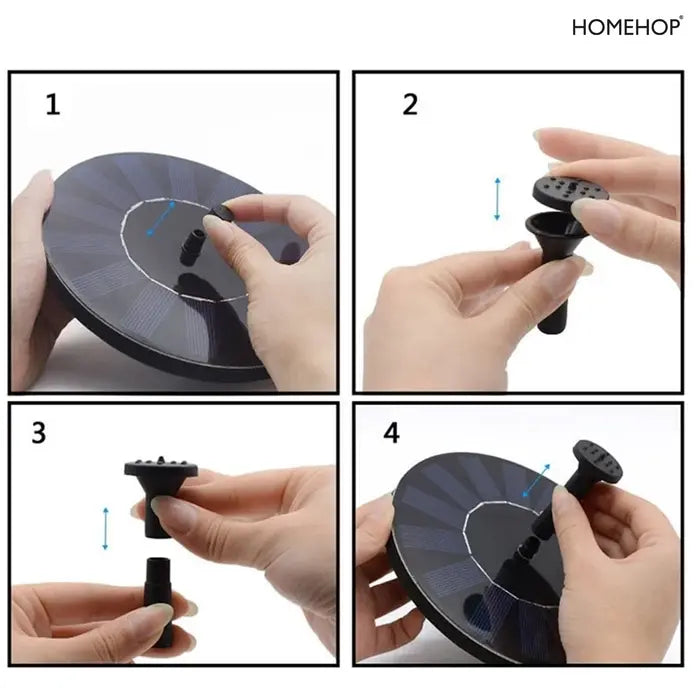 HOMEHOP®

1

2

3

4